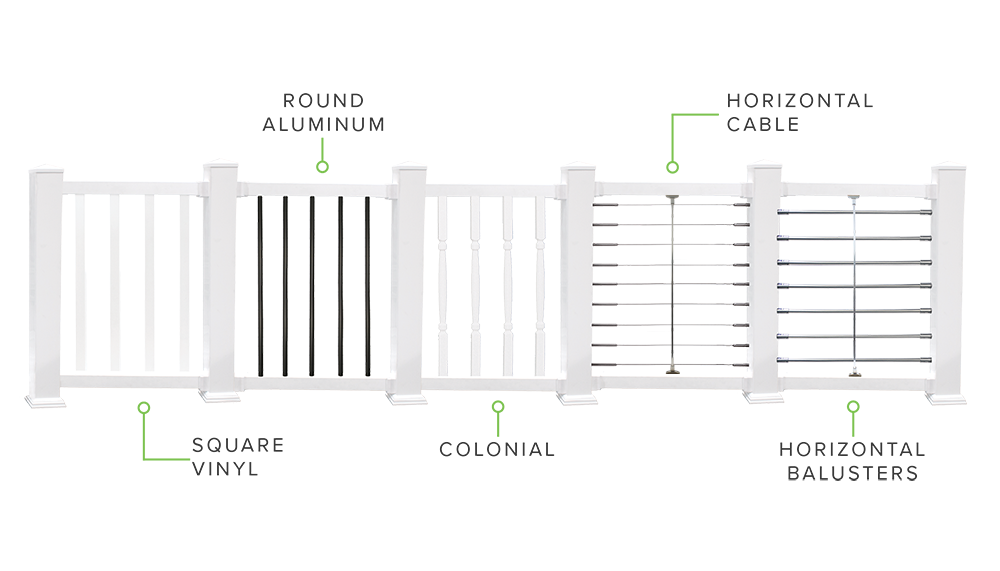 ROUND ALUMINUM

HORIZONTAL CABLE

SQUARE VINYL

COLONIAL

HORIZONTAL BALUSTERS