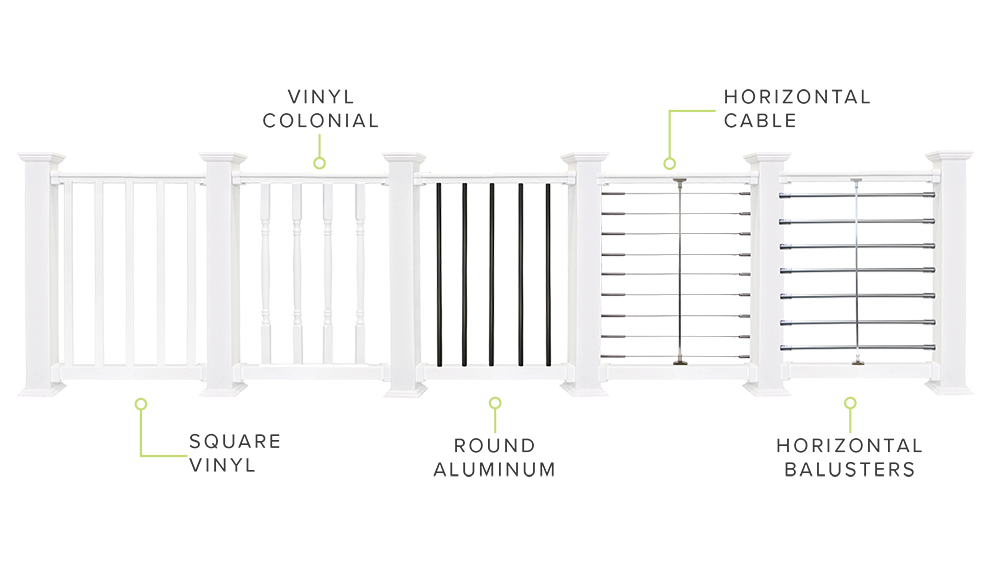 VINYL
COLONIAL

HORIZONTAL
CABLE

SQUARE
VINYL

ROUND
ALUMINUM

HORIZONTAL
BALUSTERS